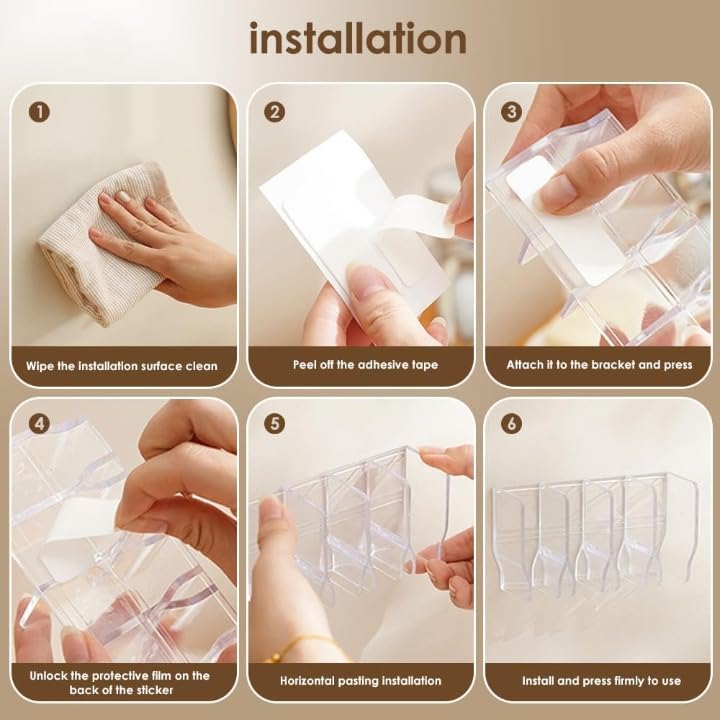 installation

1
Wipe the installation surface clean

2
Peel off the adhesive tape

3
Attach it to the bracket and press

4
Unlock the protective film on the back of the sticker

5
Horizontal pasting installation

6
Install and press firmly to use