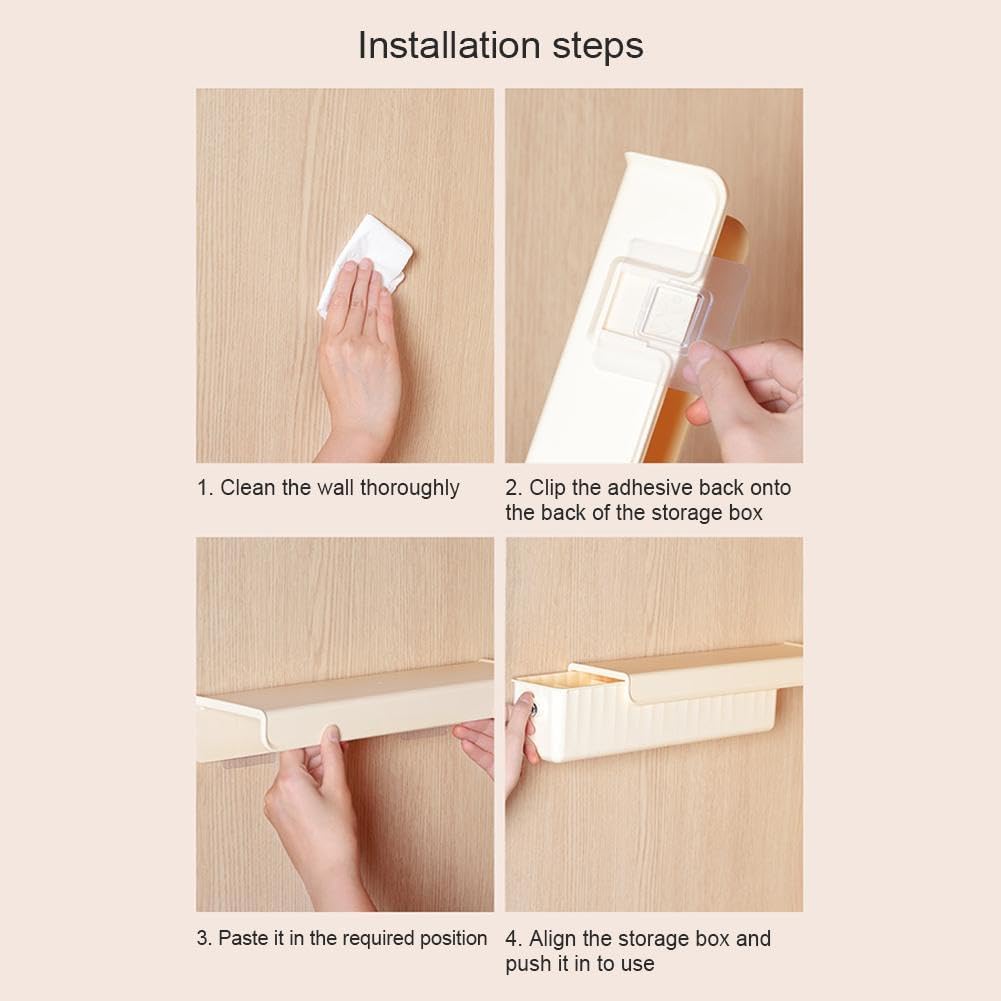 Installation steps

1. Clean the wall thoroughly

2. Clip the adhesive back onto the back of the storage box

3. Paste it in the required position

4. Align the storage box and push it in to use