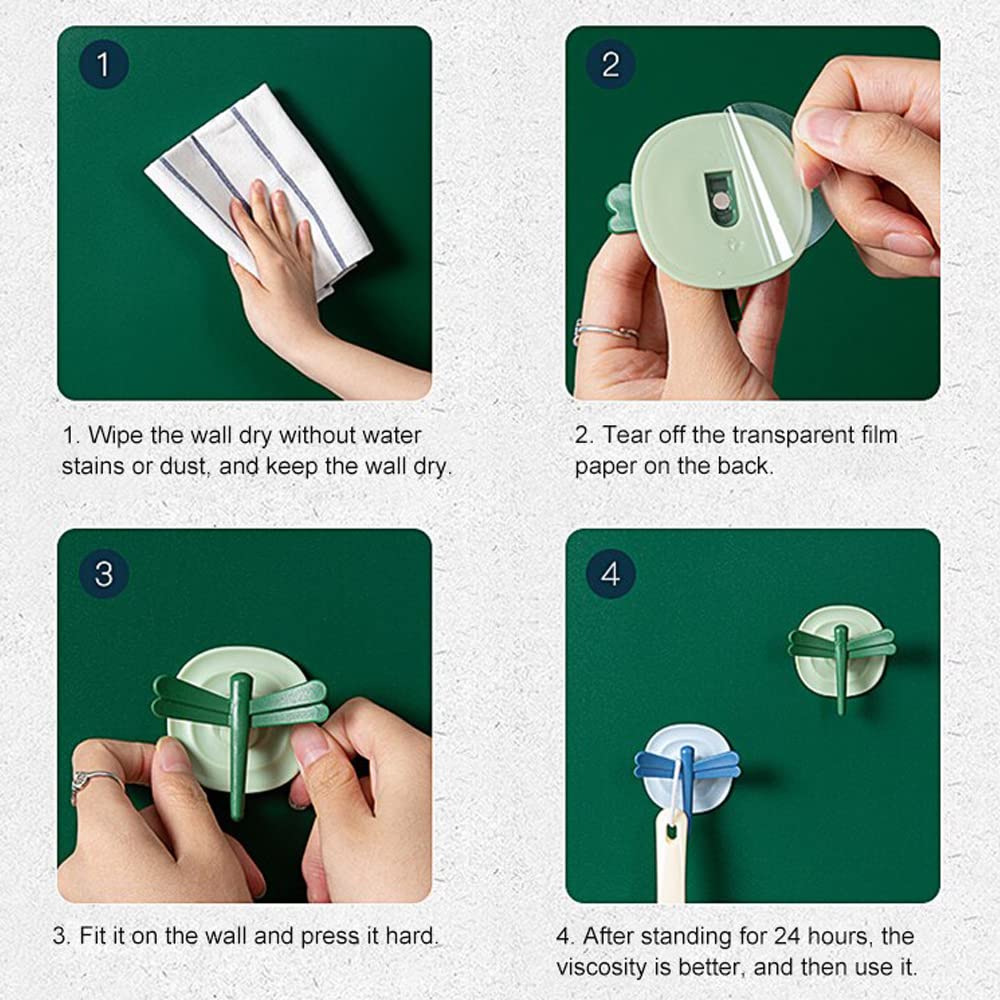 1

1. Wipe the wall dry without water stains or dust, and keep the wall dry.

2

2. Tear off the transparent film paper on the back.

3

3. Fit it on the wall and press it hard.

4

4. After standing for 24 hours, the viscosity is better, and then use it.