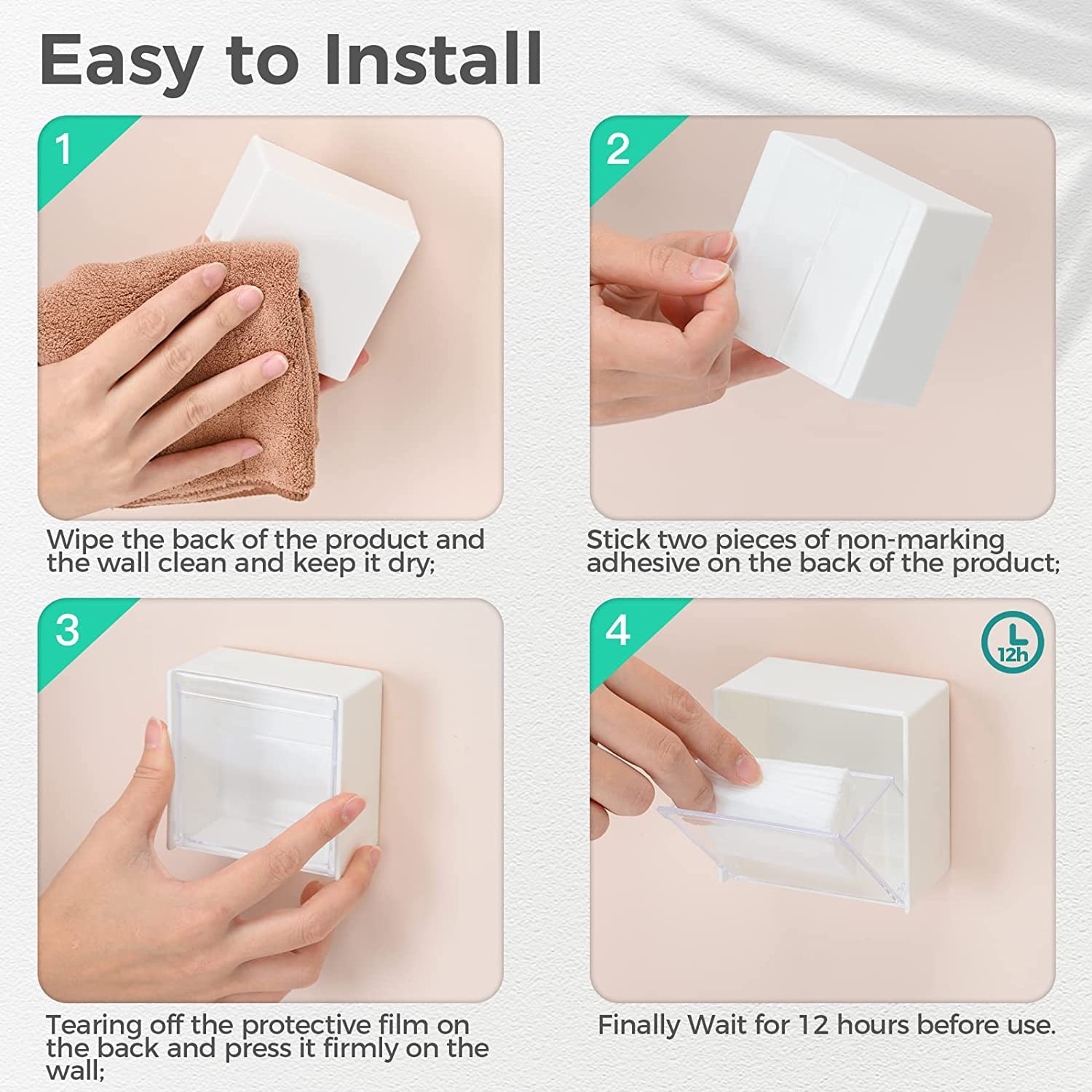 Easy to Install

1

Wipe the back of the product and the wall clean and keep it dry;

2

Stick two pieces of non-marking adhesive on the back of the product;

3

Tearing off the protective film on the back and press it firmly on the wall;

4

12h

Finally Wait for 12 hours before use.