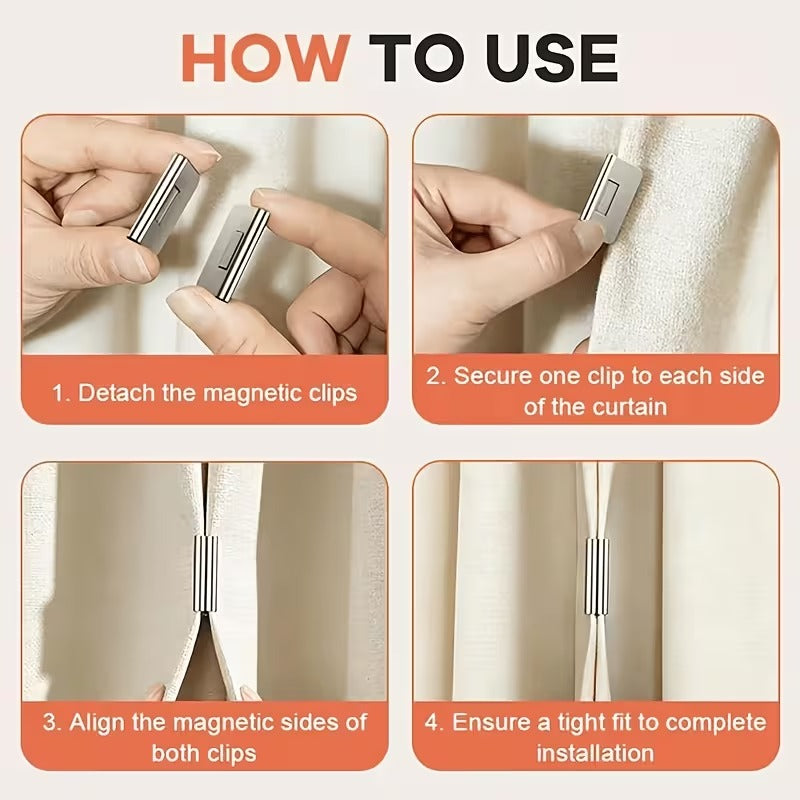 HOW TO USE

1. Detach the magnetic clips

2. Secure one clip to each side of the curtain

3. Align the magnetic sides of both clips

4. Ensure a tight fit to complete installation